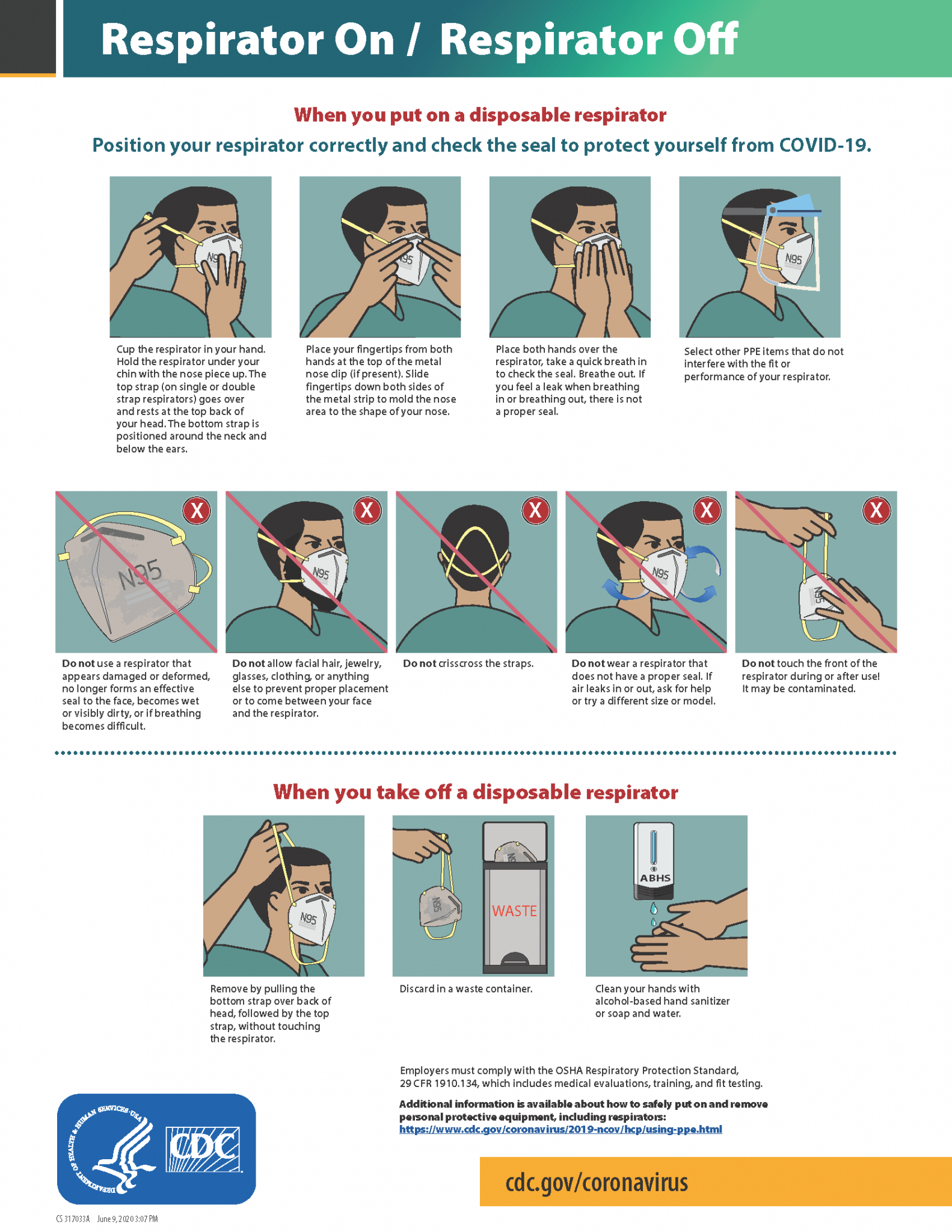 Respirator On / Respirator Off

When you put on a disposable respirator

Position your respirator correctly and check the seal to protect yourself from COVID-19.

N95

Cup the respirator in your hand. Hold the respirator under your chin with the nose piece up. The top strap (on single or double strap respirators) goes over and rests at the top back of your head. The bottom strap is positioned around the neck and below the ears.

N95

Place your fingertips from both hands at the top of the metal nose clip (if present). Slide fingertips down both sides of the metal strip to mold the nose area to the shape of your nose.

Place both hands over the respirator, take a quick breath in to check the seal. Breathe out. If you feel a leak when breathing in or breathing out, there is not a proper seal.

N95

Select other PPE items that do not interfere with the fit or performance of your respirator.

X

N95

Do not use a respirator that appears damaged or deformed, no longer forms an effective seal to the face, becomes wet or visibly dirty, or if breathing becomes difficult.

X

N95

Do not allow facial hair, jewelry, glasses, clothing, or anything else to prevent proper placement or to come between your face and the respirator.

X

Do not crisscross the straps.

X

N95

Do not wear a respirator that does not have a proper seal. If air leaks in or out, ask for help or try a different size or model.

X

N95

Do not touch the front of the respirator during or after use! It may be contaminated.

When you take off a disposable respirator

N95

Remove by pulling the bottom strap over back of head, followed by the top strap, without touching the respirator.

N95

WASTE

Discard in a waste container.

ABHS

Clean your hands with alcohol-based hand sanitizer or soap and water.

Employers must comply with the OSHA Respiratory Protection Standard, 29 CFR 1910.134, which includes medical evaluations, training, and fit testing.

Additional information is available about how to safely put on and remove personal protective equipment, including respirators:
https://www.cdc.gov/coronavirus/2019-ncov/hcp/using-ppe.html

DEPARTMENT OF HEALTH & HUMAN SERVICES · USA

CDC

cdc.gov/coronavirus

CS 317033A June 9, 2020 3:07 PM